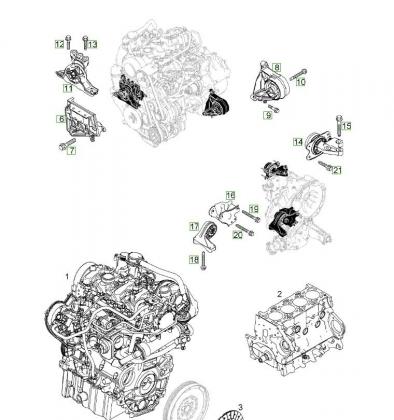 12
13
11
6
7
8
10
9
15
14
21
16
19
17
20
18
1
2
3