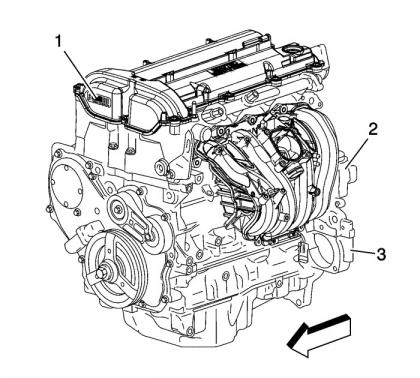 1
2
3